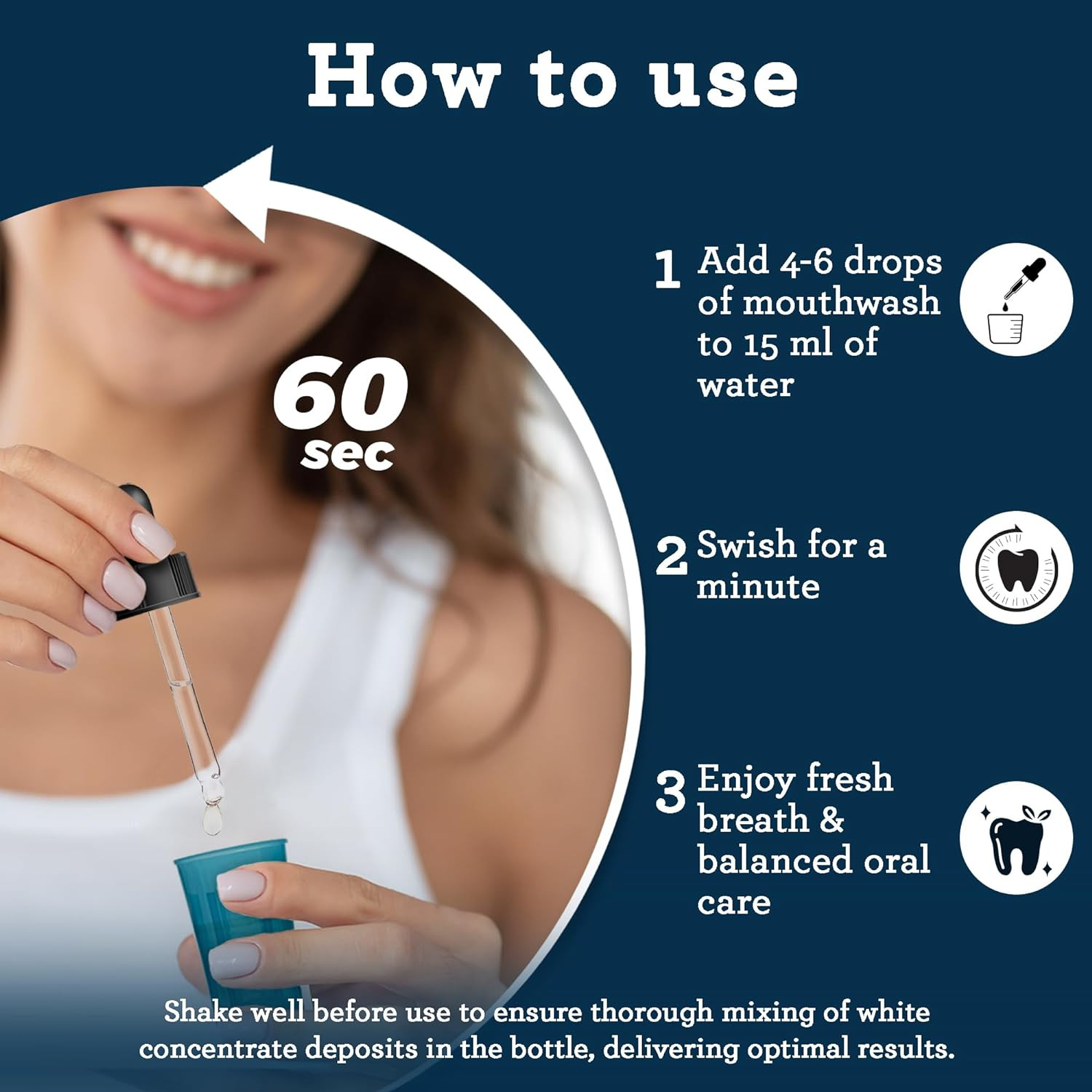 How to use

60 sec

1 Add 4-6 drops of mouthwash to 15 ml of water

2 Swish for a minute

3 Enjoy fresh breath & balanced oral care

Shake well before use to ensure thorough mixing of white concentrate deposits in the bottle, delivering optimal results.